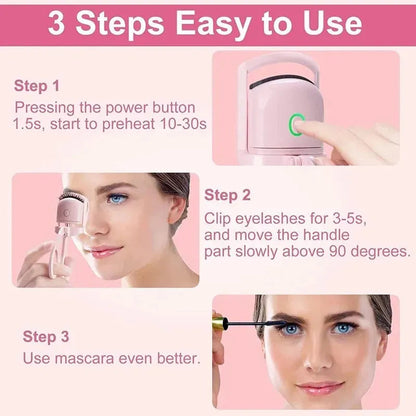 3 Steps Easy to Use

Step 1
Pressing the power button 1.5s, start to preheat 10-30s

Step 2
Clip eyelashes for 3-5s, and move the handle part slowly above 90 degrees.

Step 3
Use mascara even better.